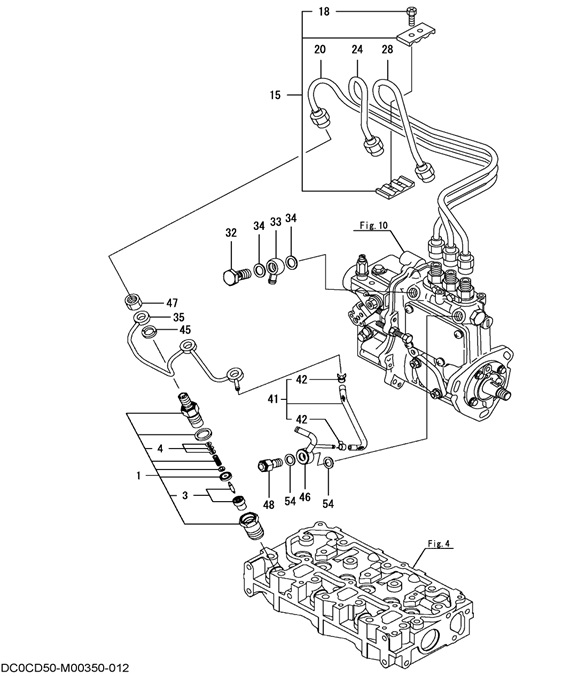 18
20
24
28
15
Fig. 10
32
34
33
34
47
35
45
42
41
42
4
1
3
48
54
46
54
Fig. 4
DC0CD50-M00350-012