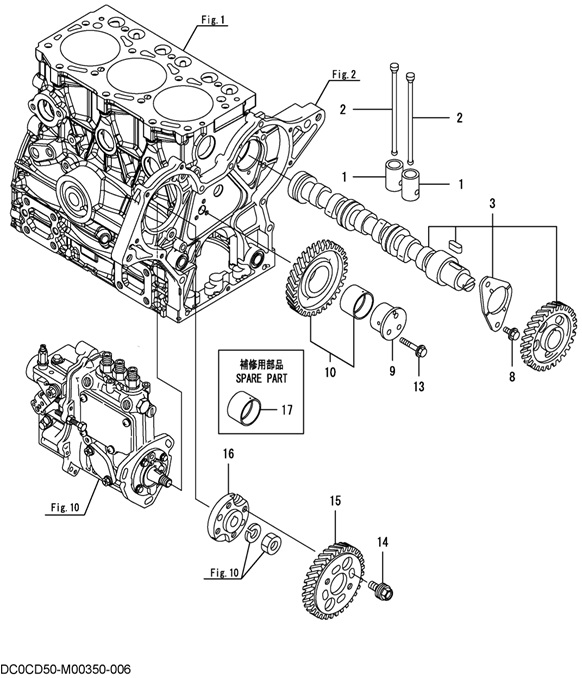 Fig. 1
Fig. 2
2
2
1
1
3
10
9
13
8
補修用部品
SPARE PART
17
16
15
14
Fig. 10
Fig. 10
DC0CD50-M00350-006